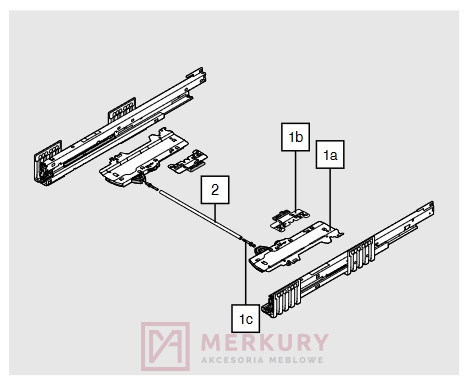 1b
1a
2
1c
MERKURY
AKCESORIA MEBLOWE